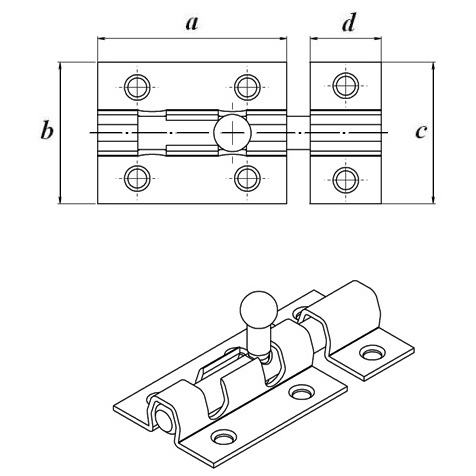 a
d
b
c