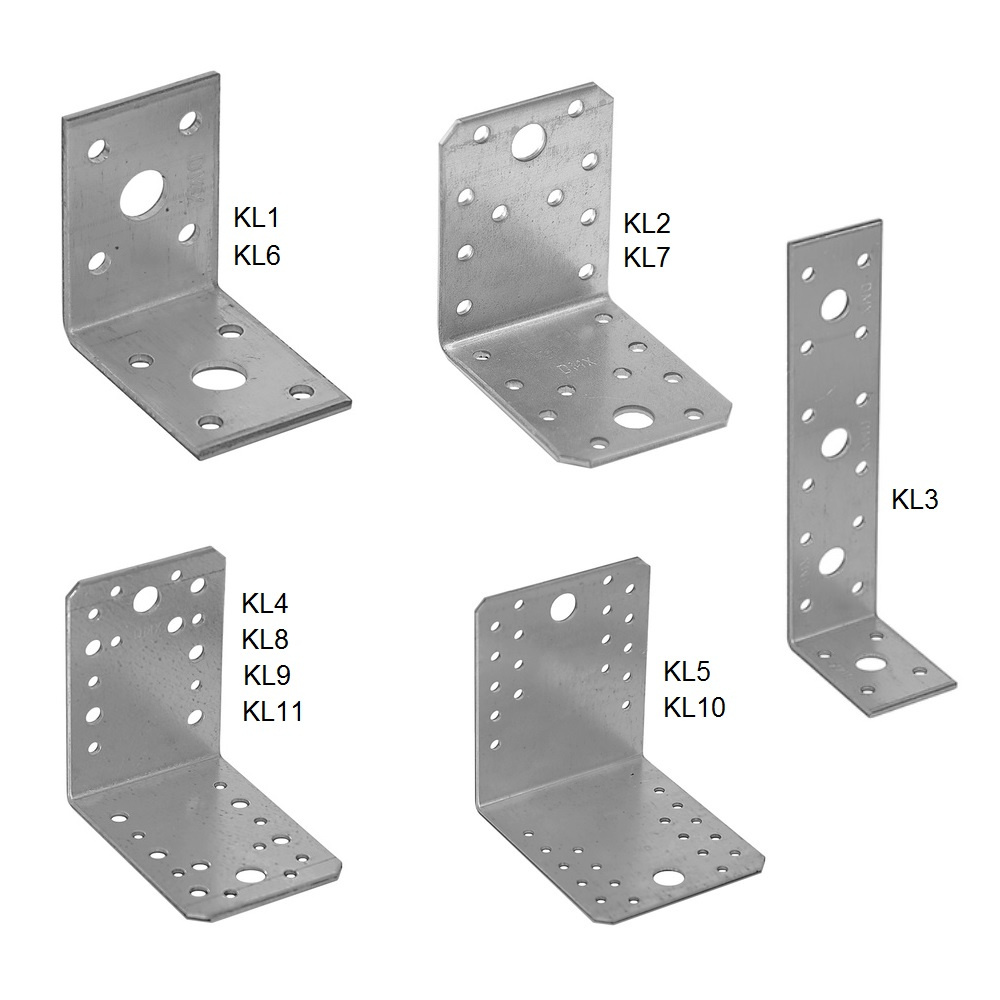 KL1
KL6

KL2
KL7

KL3

KL4
KL8
KL9
KL11

KL5
KL10