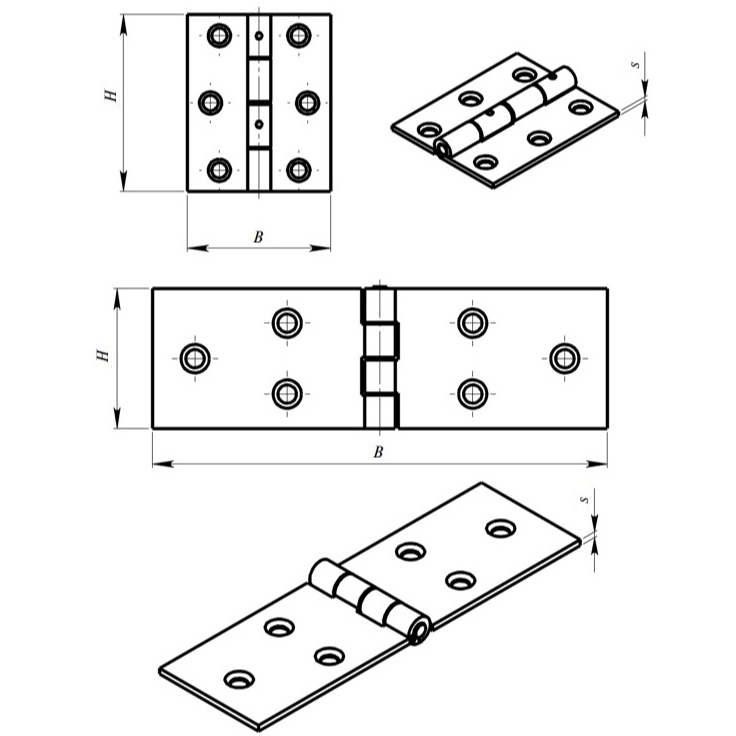 H
B
s
H
B
s