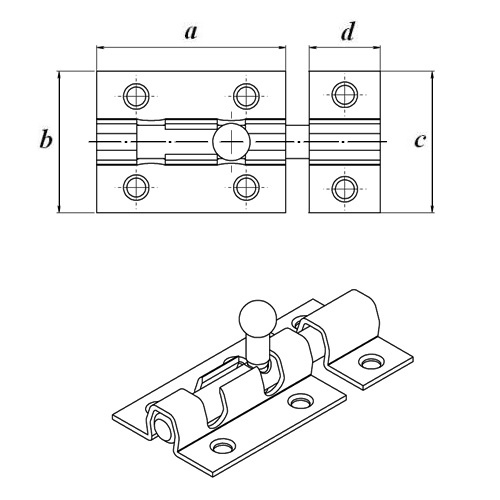 a
d
b
c